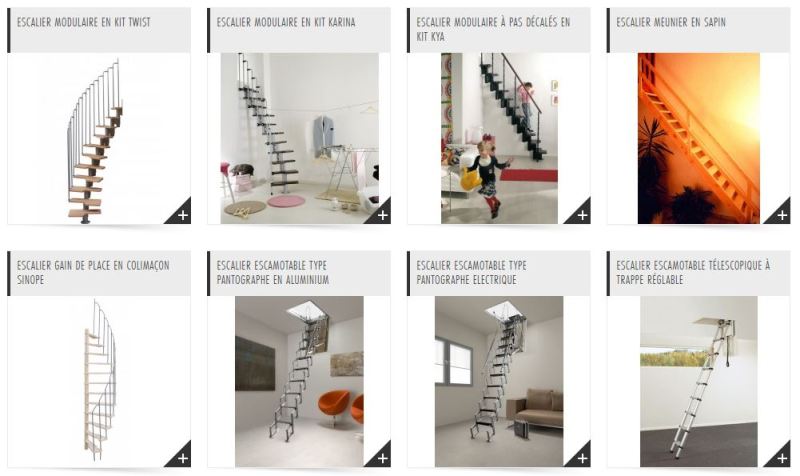 ESCALIER MODULAIRE EN KIT TWIST

+

ESCALIER MODULAIRE EN KIT KARINA

+

ESCALIER MODULAIRE À PAS DÉCALÉS EN KIT KYA

+

ESCALIER MEUNIER EN SAPIN

+

ESCALIER GAIN DE PLACE EN COLIMAÇON SINOPE

+

ESCALIER ESCAMOTABLE TYPE PANTOGRAPHE EN ALUMINIUM

+

ESCALIER ESCAMOTABLE TYPE PANTOGRAPHE ELECTRIQUE

+

ESCALIER ESCAMOTABLE TÉLESCOPIQUE À TRAPPE RÉGLABLE

+