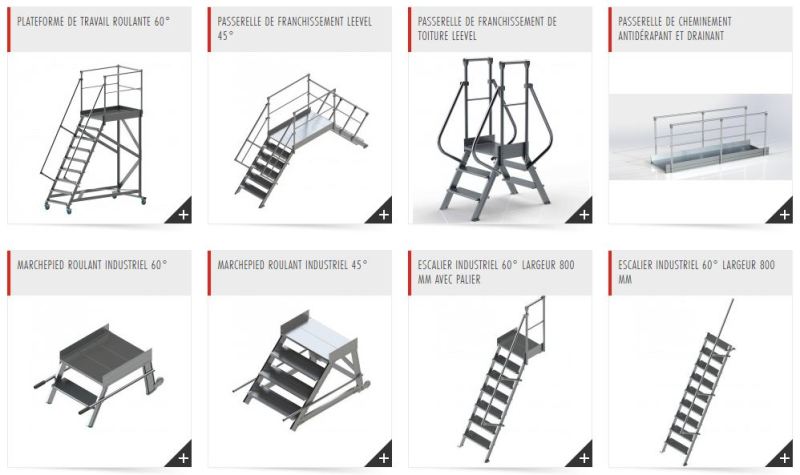 PLATEFORME DE TRAVAIL ROULANTE 60°

+

PASSERELLE DE FRANCHISSEMENT LEEVEL 45°

+

PASSERELLE DE FRANCHISSEMENT DE TOITURE LEEVEL

+

PASSERELLE DE CHEMINEMENT ANTIDÉRAPANT ET DRAINANT

+

MARCHEPIED ROULANT INDUSTRIEL 60°

+

MARCHEPIED ROULANT INDUSTRIEL 45°

+

ESCALIER INDUSTRIEL 60° LARGEUR 800 MM AVEC PALIER

+

ESCALIER INDUSTRIEL 60° LARGEUR 800 MM

+